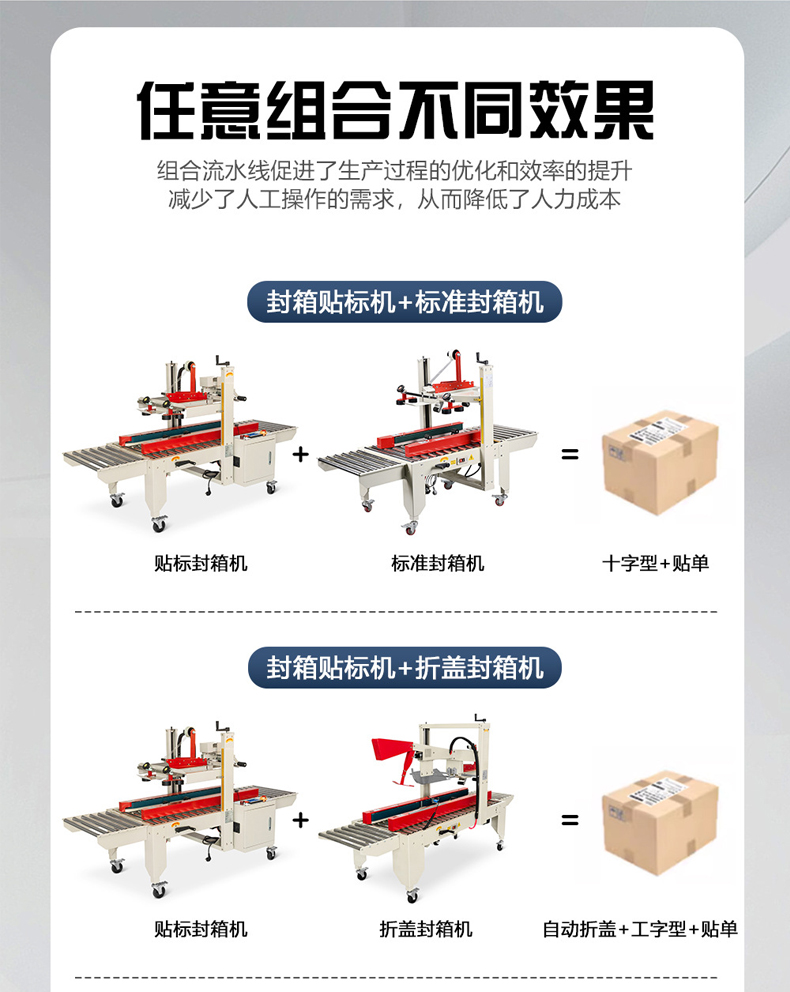 任意组合不同效果

组合流水线促进了生产过程的优化和效率的提升
减少了人工操作的需求，从而降低了人力成本

封箱贴标机+标准封箱机

+ =

贴标封箱机　标准封箱机　十字型+贴单

封箱贴标机+折盖封箱机

+ =

贴标封箱机　折盖封箱机　自动折盖+工字型+贴单